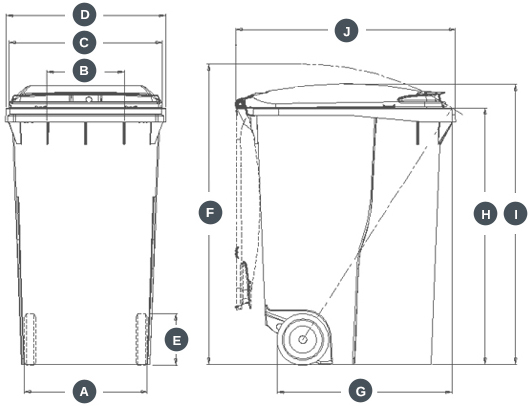 D
C
B
E
A
J
F
H
I
G